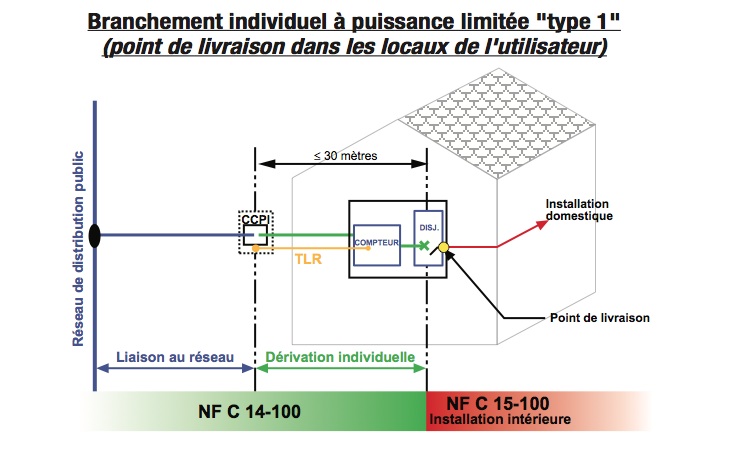 Branchement individuel à puissance limitée "type 1"
(point de livraison dans les locaux de l'utilisateur)

Réseau de distribution public

≤ 30 mètres

CCPI

COMPTEUR

DISJ.

TLR

Installation domestique

Point de livraison

Liaison au réseau

Dérivation individuelle

NF C 14-100

NF C 15-100
Installation intérieure