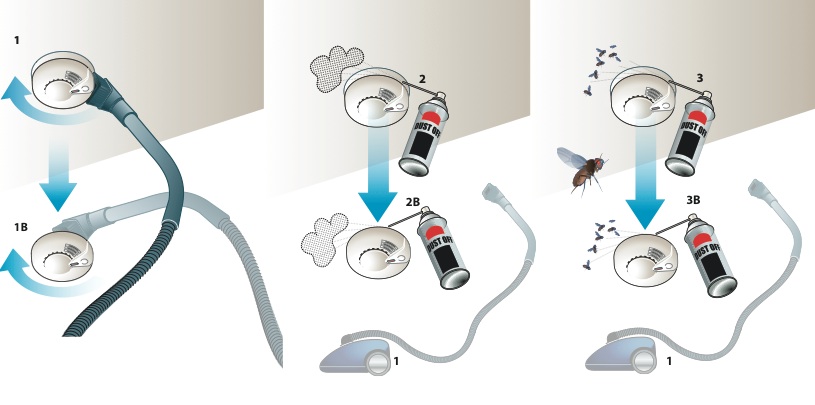 1

1B

2

DUST OFF

2B

DUST OFF

1

3

DUST OFF

3B

DUST OFF

1