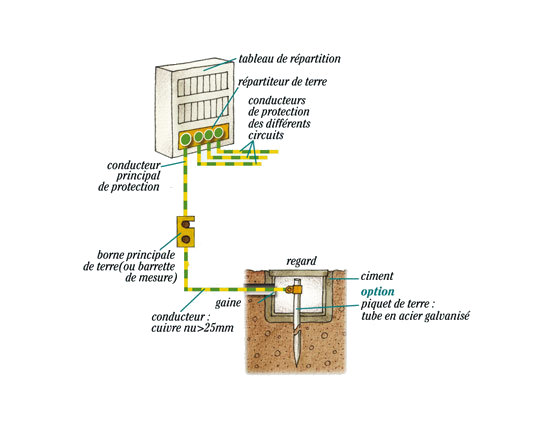 tableau de répartition

répartiteur de terre

conducteurs de protection des différents circuits

conducteur principal de protection

borne principale de terre(ou barrette de mesure)

regard

ciment

option

piquet de terre : tube en acier galvanisé

gaine

conducteur : cuivre nu>25mm