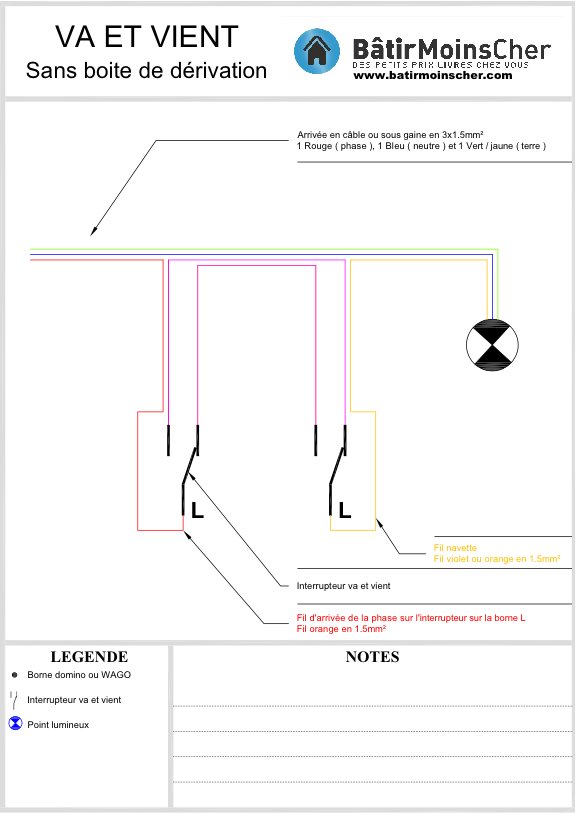 VA ET VIENT
Sans boite de dérivation

BâtirMoinsCher
DES PETITS PRIX LIVRES CHEZ VOUS
www.batirmoinscher.com

Arrivée en câble ou sous gaine en 3x1.5mm²
1 Rouge ( phase ), 1 Bleu ( neutre ) et 1 Vert / jaune ( terre )

L

L

Fil navette
Fil violet ou orange en 1.5mm²

Interrupteur va et vient

Fil d'arrivée de la phase sur l'interrupteur sur la borne L
Fil orange en 1.5mm²

LEGENDE
Borne domino ou WAGO
Interrupteur va et vient
Point lumineux

NOTES